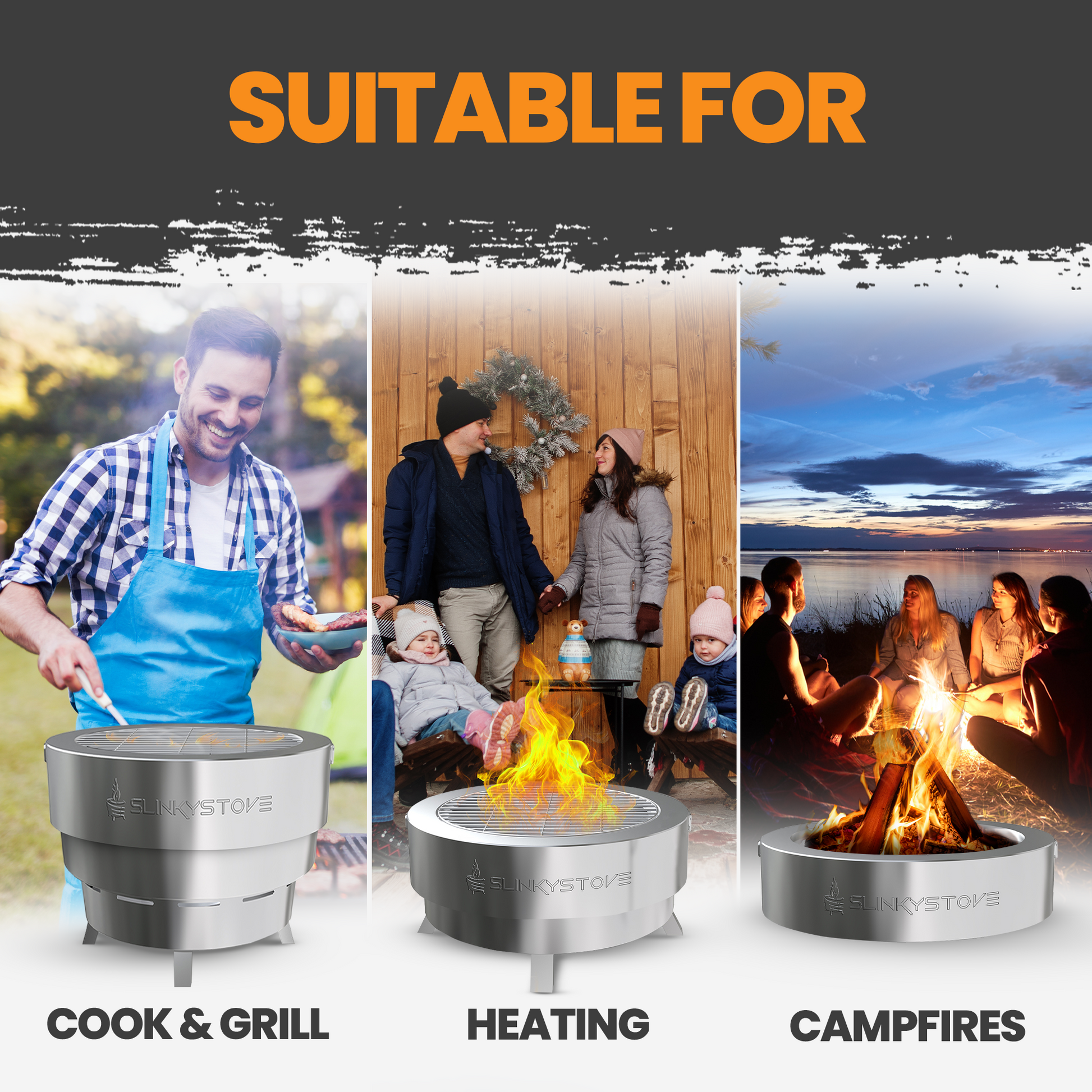 SUITABLE FOR

SLINKYSTOVE

SLINKYSTOVE

SLINKYSTOVE

COOK & GRILL

HEATING

CAMPFIRES