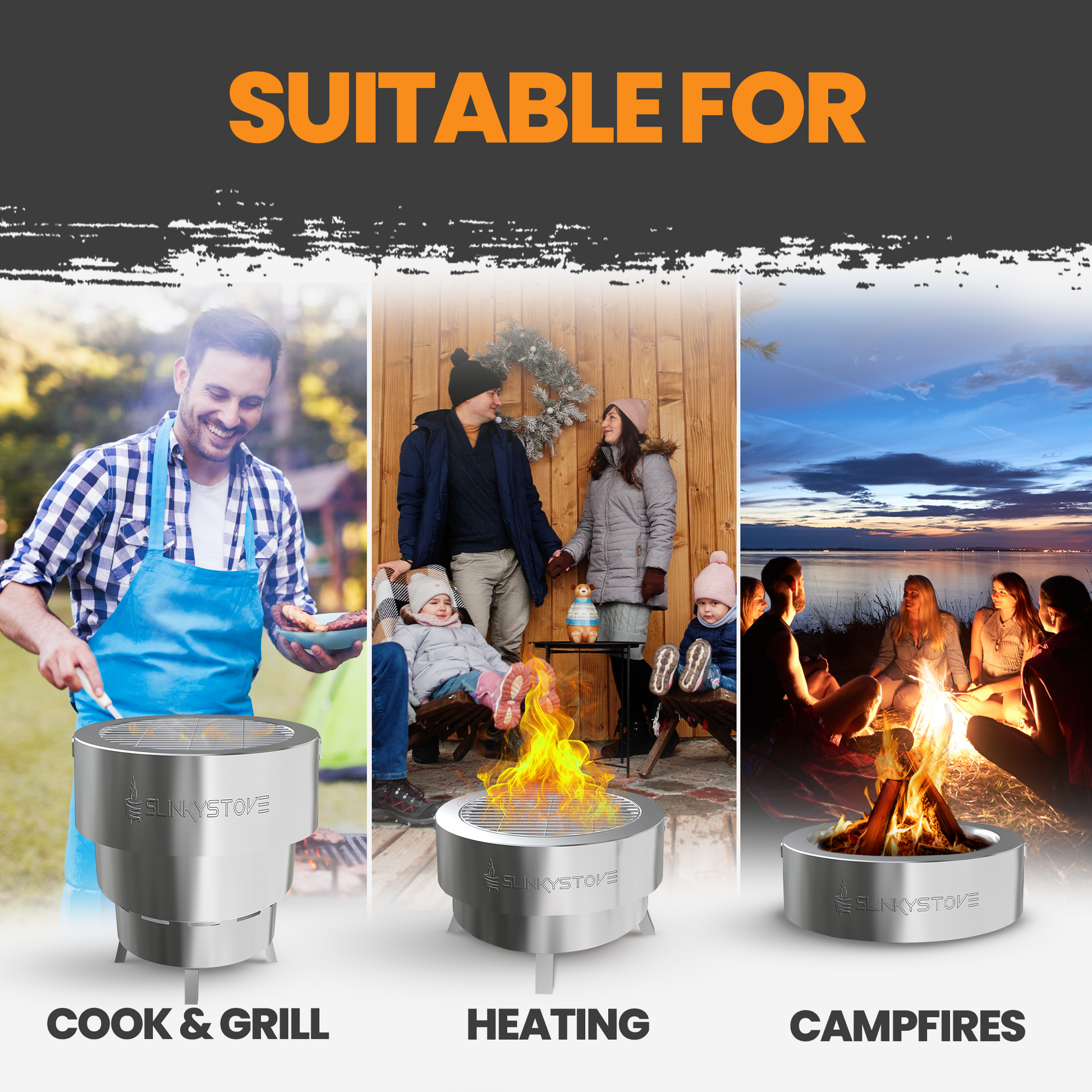 SUITABLE FOR

SLINKYSTOVE

SLINKYSTOVE

SLINKYSTOVE

COOK & GRILL

HEATING

CAMPFIRES