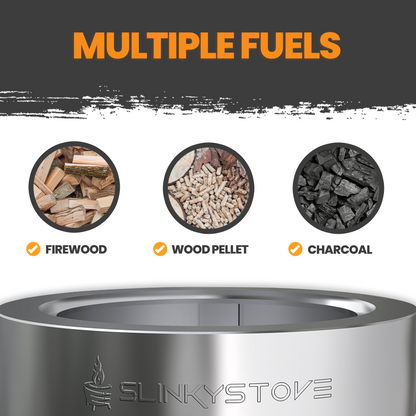 MULTIPLE FUELS

FIREWOOD

WOOD PELLET

CHARCOAL

SLINKYSTOVE