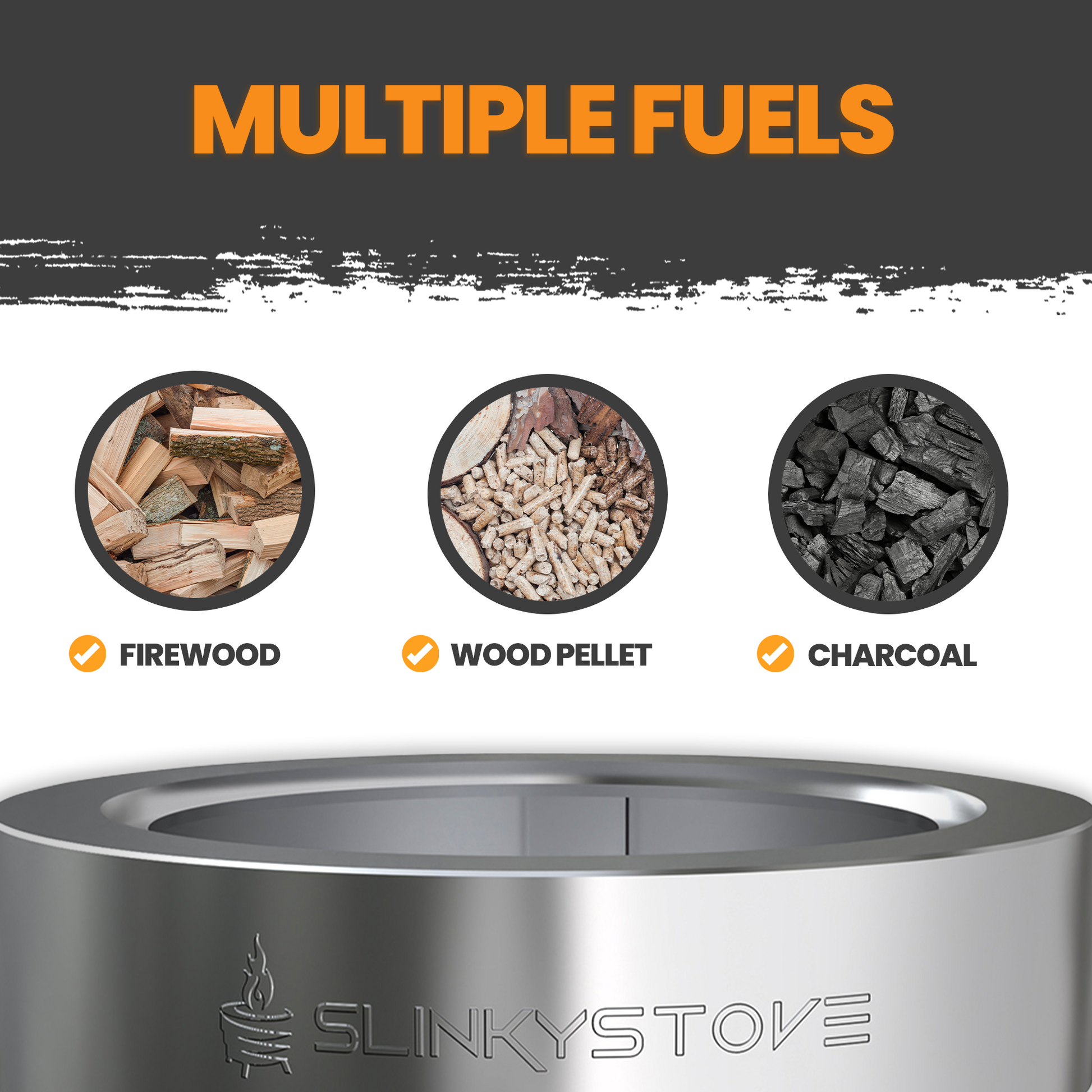 MULTIPLE FUELS

FIREWOOD

WOOD PELLET

CHARCOAL

SLINKYSTOVE