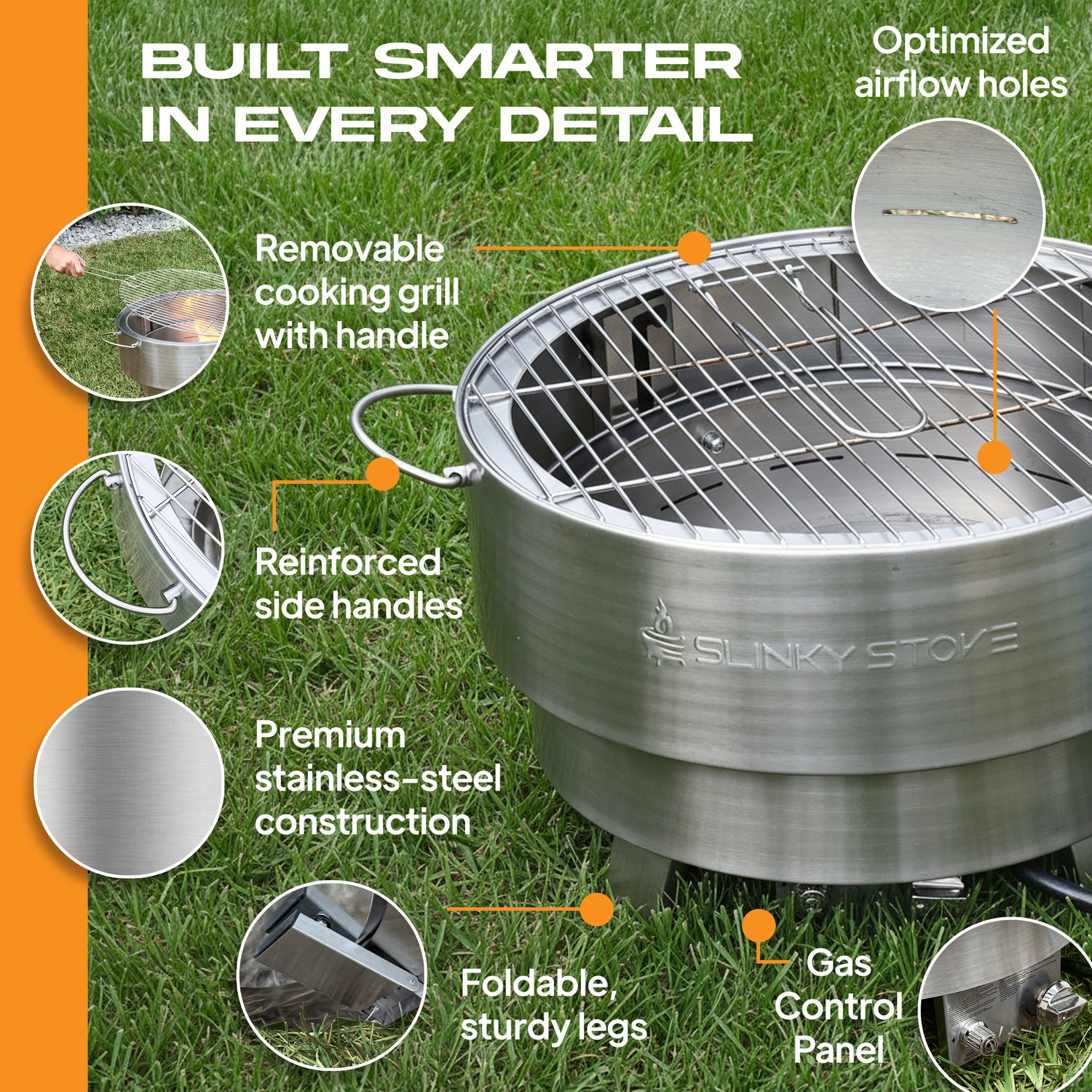 BUILT SMARTER IN EVERY DETAIL

Optimized airflow holes

Removable cooking grill with handle

Reinforced side handles

SLINKY STOVE

Premium stainless-steel construction

Foldable, sturdy legs

Gas Control Panel